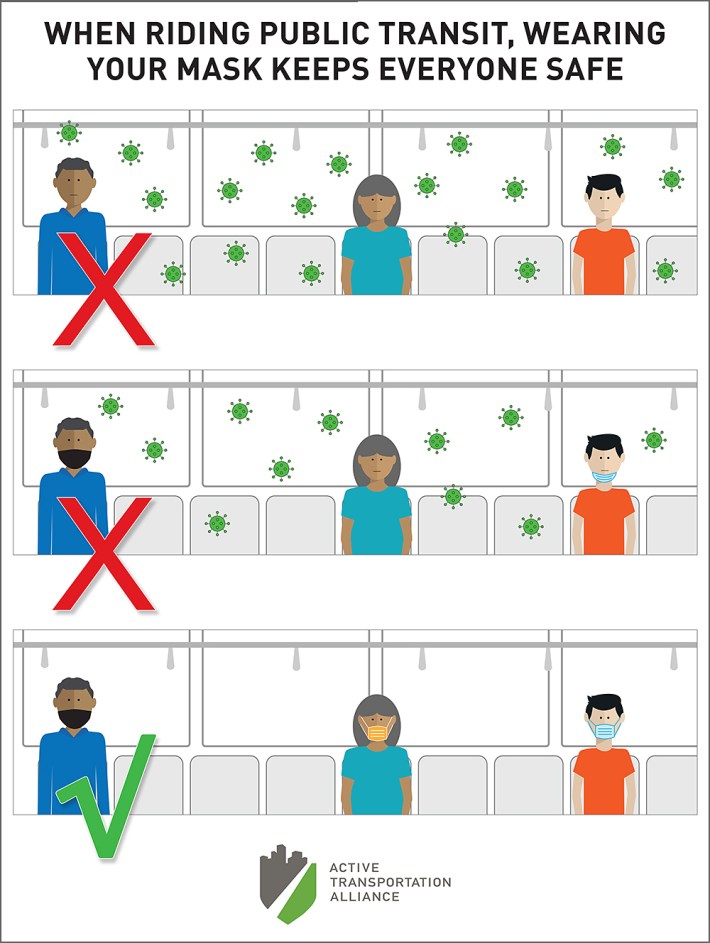 WHEN RIDING PUBLIC TRANSIT, WEARING YOUR MASK KEEPS EVERYONE SAFE

ACTIVE TRANSPORTATION ALLIANCE